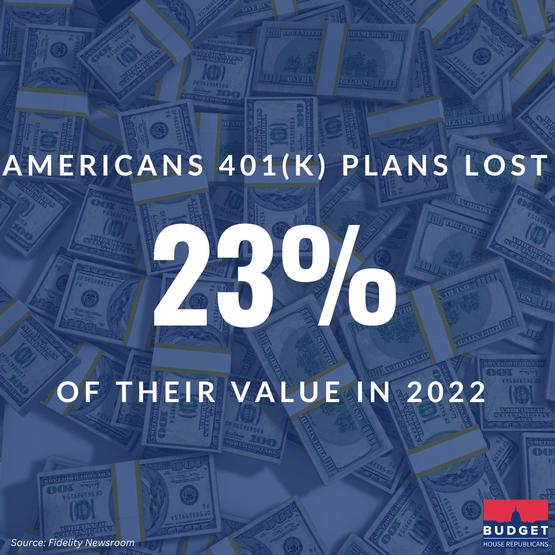 AMERICANS 401(K) PLANS LOST

23%

OF THEIR VALUE IN 2022

Source: Fidelity Newsroom

BUDGET
HOUSE REPUBLICANS