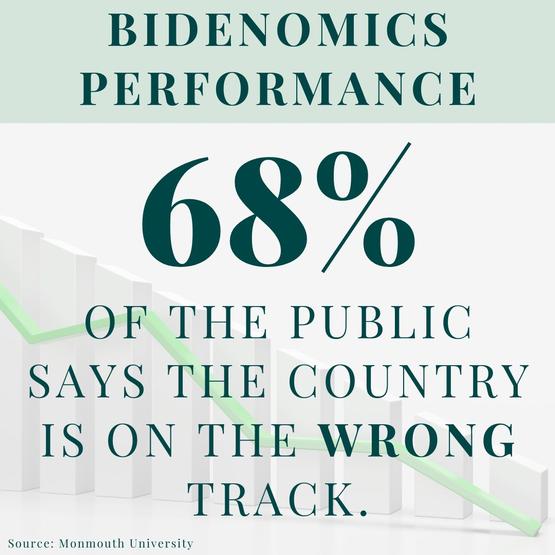 BIDENOMICS PERFORMANCE

68%

OF THE PUBLIC SAYS THE COUNTRY IS ON THE WRONG TRACK.

Source: Monmouth University