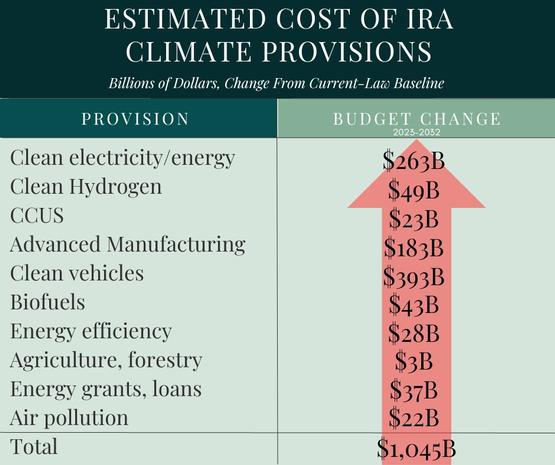 ESTIMATED COST OF IRA CLIMATE PROVISIONS

Billions of Dollars, Change From Current-Law Baseline

| PROVISION | BUDGET CHANGE 2023-2032 |
|---|---|
| Clean electricity/energy | \$263B |
| Clean Hydrogen | \$49B |
| CCUS | \$23B |
| Advanced Manufacturing | \$183B |
| Clean vehicles | \$393B |
| Biofuels | \$43B |
| Energy efficiency | \$28B |
| Agriculture, forestry | \$3B |
| Energy grants, loans | \$37B |
| Air pollution | \$22B |
| Total | \$1,045B |