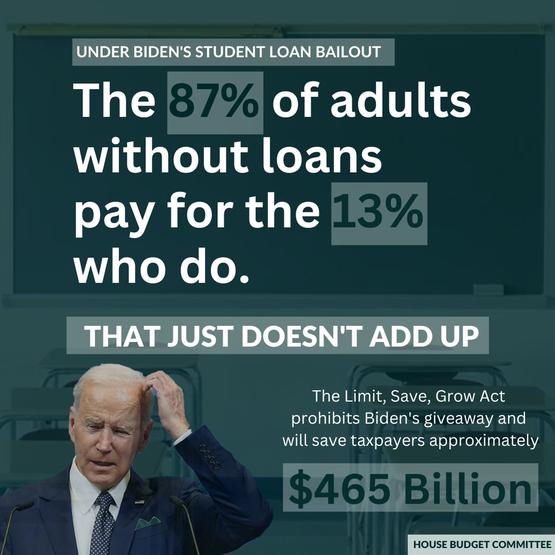 UNDER BIDEN'S STUDENT LOAN BAILOUT

The 87% of adults without loans pay for the 13% who do.

THAT JUST DOESN'T ADD UP

The Limit, Save, Grow Act prohibits Biden's giveaway and will save taxpayers approximately

$465 Billion

HOUSE BUDGET COMMITTEE