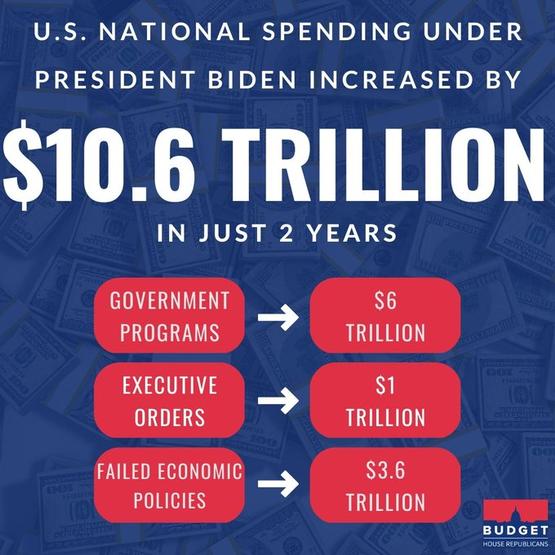 U.S. NATIONAL SPENDING UNDER PRESIDENT BIDEN INCREASED BY

$10.6 TRILLION

IN JUST 2 YEARS

GOVERNMENT PROGRAMS → $6 TRILLION

EXECUTIVE ORDERS → $1 TRILLION

FAILED ECONOMIC POLICIES → $3.6 TRILLION

BUDGET
HOUSE REPUBLICANS